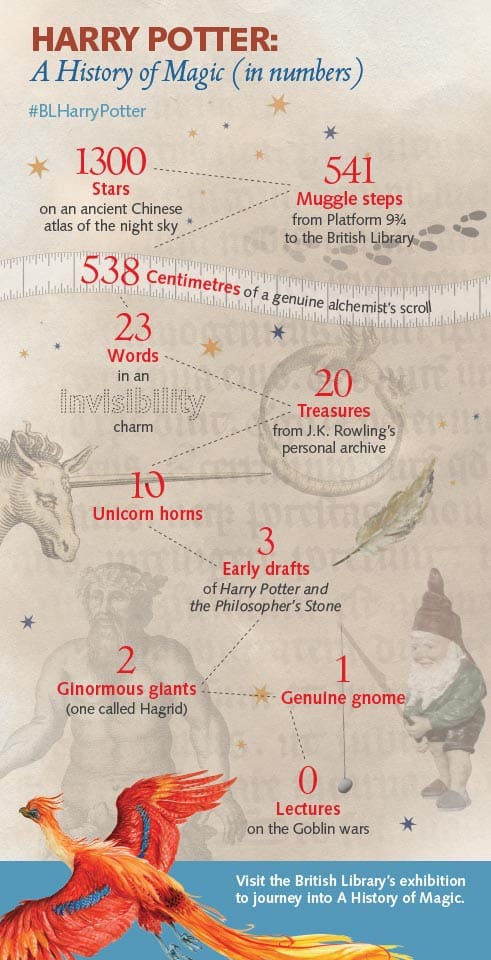 HARRY POTTER:
A History of Magic (in numbers)

#BLHarryPotter

1300
Stars
on an ancient Chinese atlas of the night sky

541
Muggle steps
from Platform 9¾ to the British Library

538 Centimetres of a genuine alchemist's scroll

23
Words
in an invisibility charm

20
Treasures
from J.K. Rowling's personal archive

10
Unicorn horns

3
Early drafts
of Harry Potter and the Philosopher's Stone

2
Ginormous giants
(one called Hagrid)

1
Genuine gnome

0
Lectures
on the Goblin wars

Visit the British Library's exhibition to journey into A History of Magic.